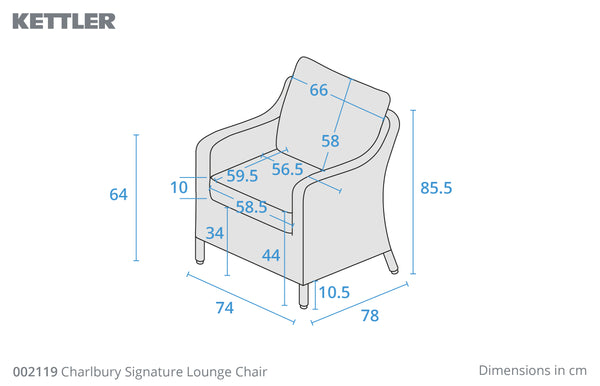 KETTLER

66
58
59.5
56.5
10
58.5
64
85.5
34
44
10.5
74
78

002119 Charlbury Signature Lounge Chair

Dimensions in cm